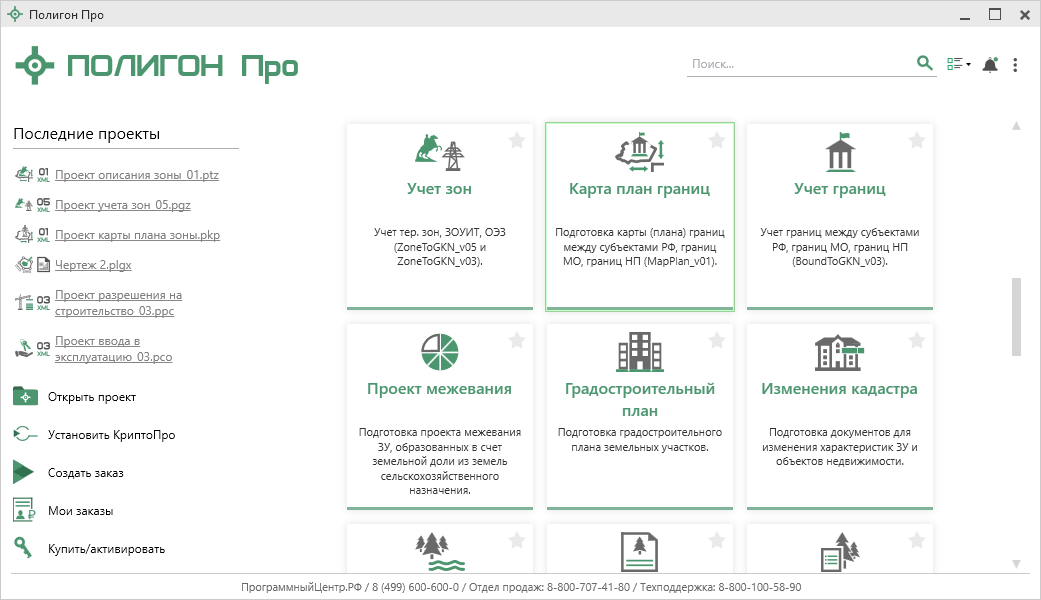 Полигон Про

ПОЛИГОН Про

Поиск...

Последние проекты

01 XML Проект описания зоны_01.ptz

05 XML Проект учета зон_05.pgz

01 XML Проект карты плана зоны.pkp

Чертеж 2.plgx

03 XML Проект разрешения на строительство_03.ppc

03 XML Проект ввода в эксплуатацию_03.pco

Открыть проект

Установить КриптоПро

Создать заказ

Мои заказы

Купить/активировать

Учет зон

Учет тер. зон, ЗОУИТ, ОЭЗ (ZoneToGKN_v05 и ZoneToGKN_v03).

Карта план границ

Подготовка карты (плана) границ между субъектами РФ, границ МО, границ НП (MapPlan_v01).

Учет границ

Учет границ между субъектами РФ, границ МО, границ НП (BoundToGKN_v03).

Проект межевания

Подготовка проекта межевания ЗУ, образованных в счет земельной доли из земель сельскохозяйственного назначения.

Градостроительный план

Подготовка градостроительного плана земельных участков.

Изменения кадастра

Подготовка документов для изменения характеристик ЗУ и объектов недвижимости.

ПрограммныйЦентр.РФ / 8 (499) 600-600-0 / Отдел продаж: 8-800-707-41-80 / Техподдержка: 8-800-100-58-90