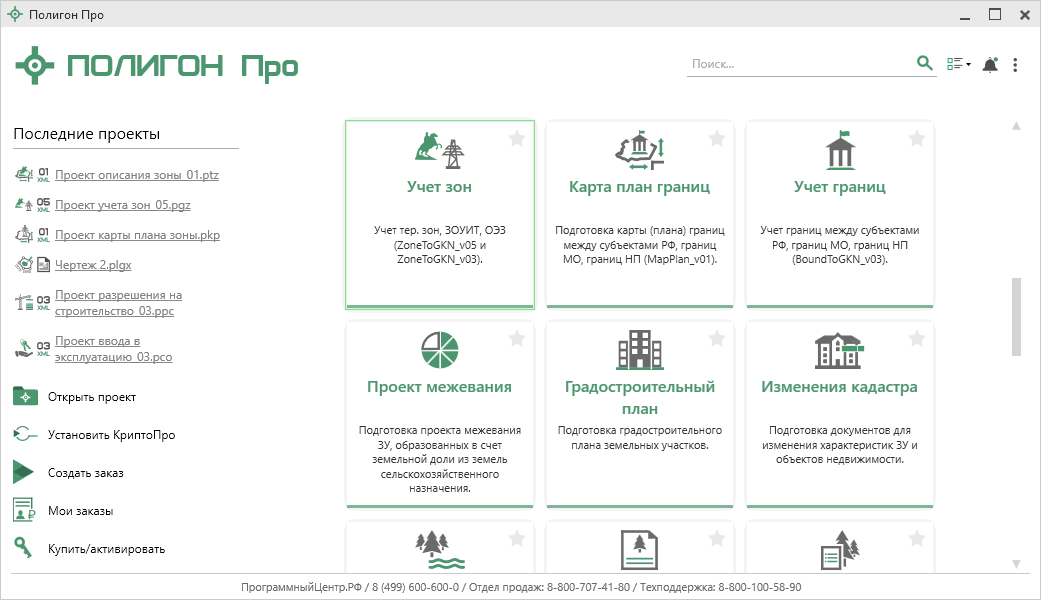 Полигон Про

ПОЛИГОН Про

Поиск...

Последние проекты

01 XML Проект описания зоны_01.ptz

05 XML Проект учета зон_05.pgz

01 XML Проект карты плана зоны.pkp

Чертеж 2.plgx

03 XML Проект разрешения на строительство_03.ppc

03 XML Проект ввода в эксплуатацию_03.pco

Открыть проект

Установить КриптоПро

Создать заказ

Мои заказы

Купить/активировать

Учет зон

Учет тер. зон, ЗОУИТ, ОЭЗ (ZoneToGKN_v05 и ZoneToGKN_v03).

Карта план границ

Подготовка карты (плана) границ между субъектами РФ, границ МО, границ НП (MapPlan_v01).

Учет границ

Учет границ между субъектами РФ, границ МО, границ НП (BoundToGKN_v03).

Проект межевания

Подготовка проекта межевания ЗУ, образованных в счет земельной доли из земель сельскохозяйственного назначения.

Градостроительный план

Подготовка градостроительного плана земельных участков.

Изменения кадастра

Подготовка документов для изменения характеристик ЗУ и объектов недвижимости.

ПрограммныйЦентр.РФ / 8 (499) 600-600-0 / Отдел продаж: 8-800-707-41-80 / Техподдержка: 8-800-100-58-90