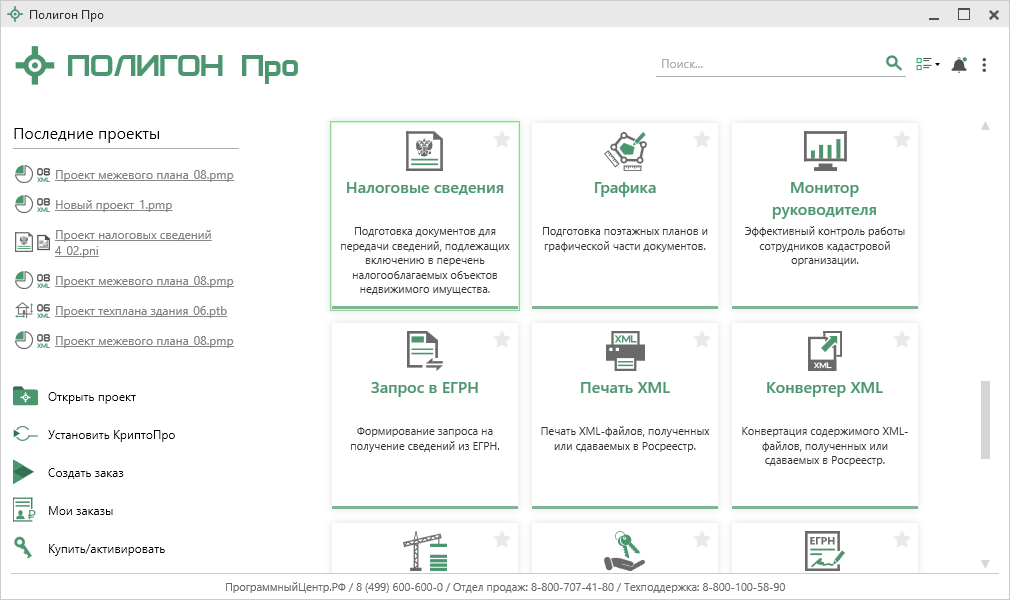 Полигон Про

ПОЛИГОН Про

Поиск...

Последние проекты

08 XML Проект межевого плана_08.pmp

08 XML Новый проект_1.pmp

Проект налоговых сведений 4_02.pni

08 XML Проект межевого плана_08.pmp

06 XML Проект техплана здания_06.ptb

08 XML Проект межевого плана_08.pmp

Открыть проект

Установить КриптоПро

Создать заказ

Мои заказы

Купить/активировать

Налоговые сведения

Подготовка документов для передачи сведений, подлежащих включению в перечень налогооблагаемых объектов недвижимого имущества.

Графика

Подготовка поэтажных планов и графической части документов.

Монитор руководителя

Эффективный контроль работы сотрудников кадастровой организации.

Запрос в ЕГРН

Формирование запроса на получение сведений из ЕГРН.

XML

Печать XML

Печать XML-файлов, полученных или сдаваемых в Росреестр.

XML

Конвертер XML

Конвертация содержимого XML-файлов, полученных или сдаваемых в Росреестр.

ЕГРН

ПрограммныйЦентр.РФ / 8 (499) 600-600-0 / Отдел продаж: 8-800-707-41-80 / Техподдержка: 8-800-100-58-90